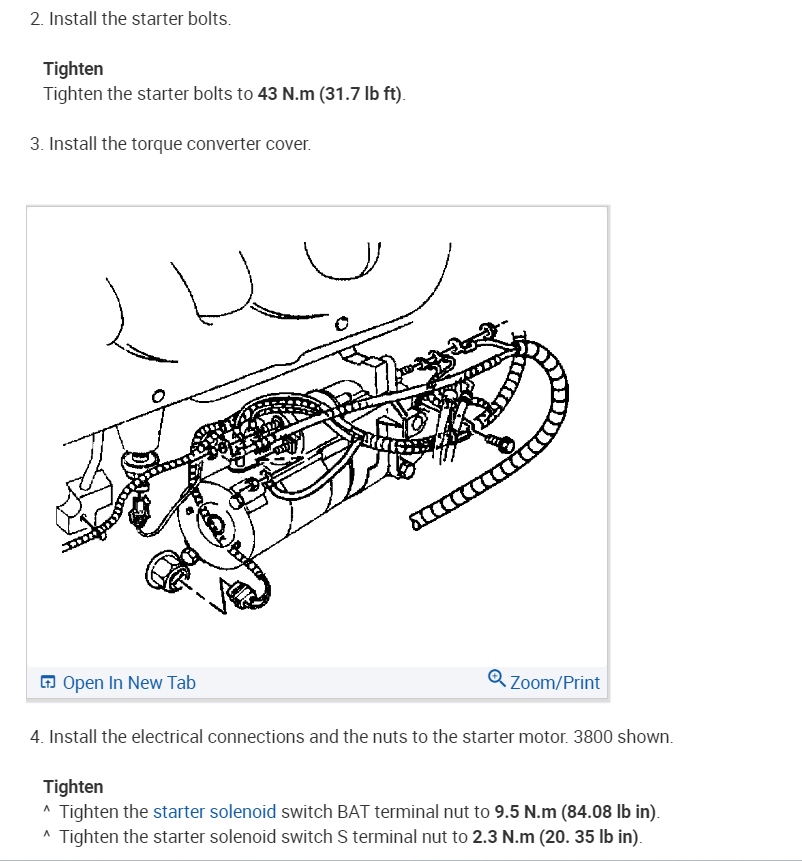 2. Install the starter bolts.

Tighten
Tighten the starter bolts to 43 N.m (31.7 lb ft).

3. Install the torque converter cover.

Open In New Tab

Zoom/Print

4. Install the electrical connections and the nuts to the starter motor. 3800 shown.

Tighten
^ Tighten the starter solenoid switch BAT terminal nut to 9.5 N.m (84.08 lb in).
^ Tighten the starter solenoid switch S terminal nut to 2.3 N.m (20. 35 lb in).