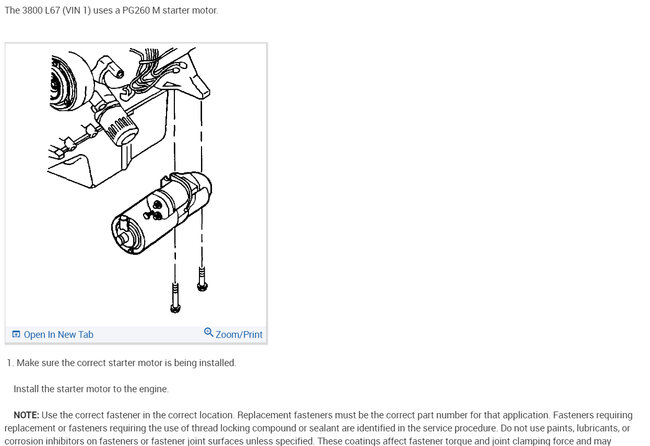 The 3800 L67 (VIN 1) uses a PG260 M starter motor.

Open In New Tab

Zoom/Print

1. Make sure the correct starter motor is being installed.

Install the starter motor to the engine.

NOTE: Use the correct fastener in the correct location. Replacement fasteners must be the correct part number for that application. Fasteners requiring replacement or fasteners requiring the use of thread locking compound or sealant are identified in the service procedure. Do not use paints, lubricants, or corrosion inhibitors on fasteners or fastener joint surfaces unless specified. These coatings affect fastener torque and joint clamping force and may