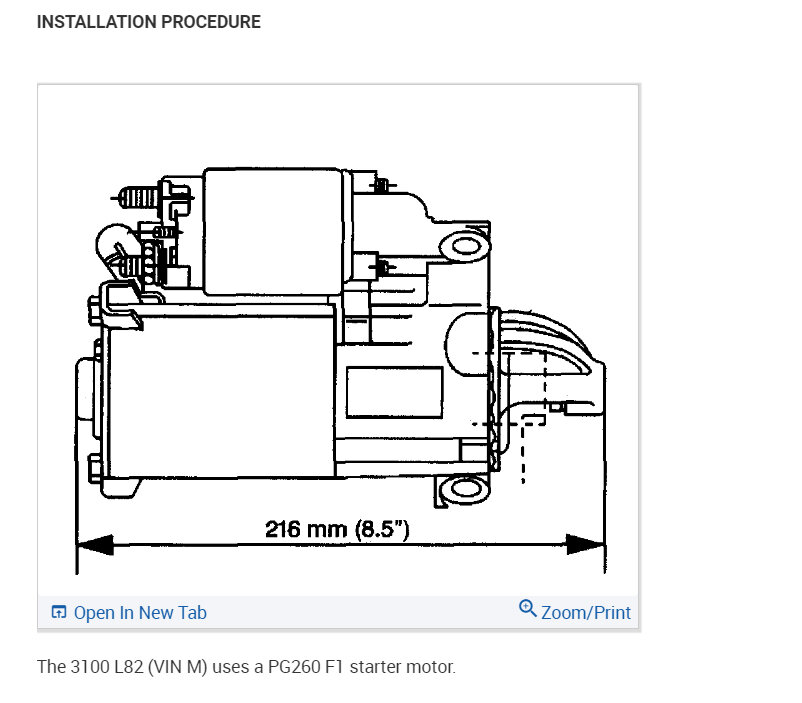 INSTALLATION PROCEDURE

216 mm (8.5")

Open In New Tab

Zoom/Print

The 3100 L82 (VIN M) uses a PG260 F1 starter motor.