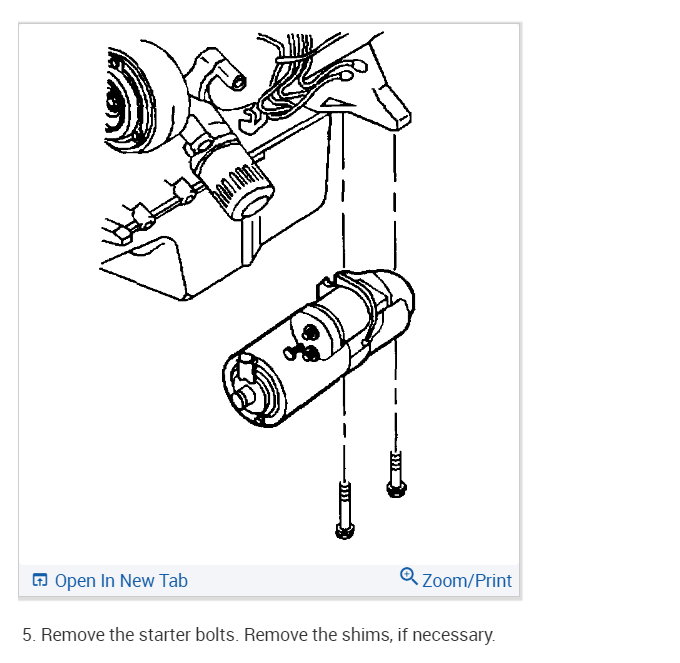 Open In New Tab

Zoom/Print

5. Remove the starter bolts. Remove the shims, if necessary.