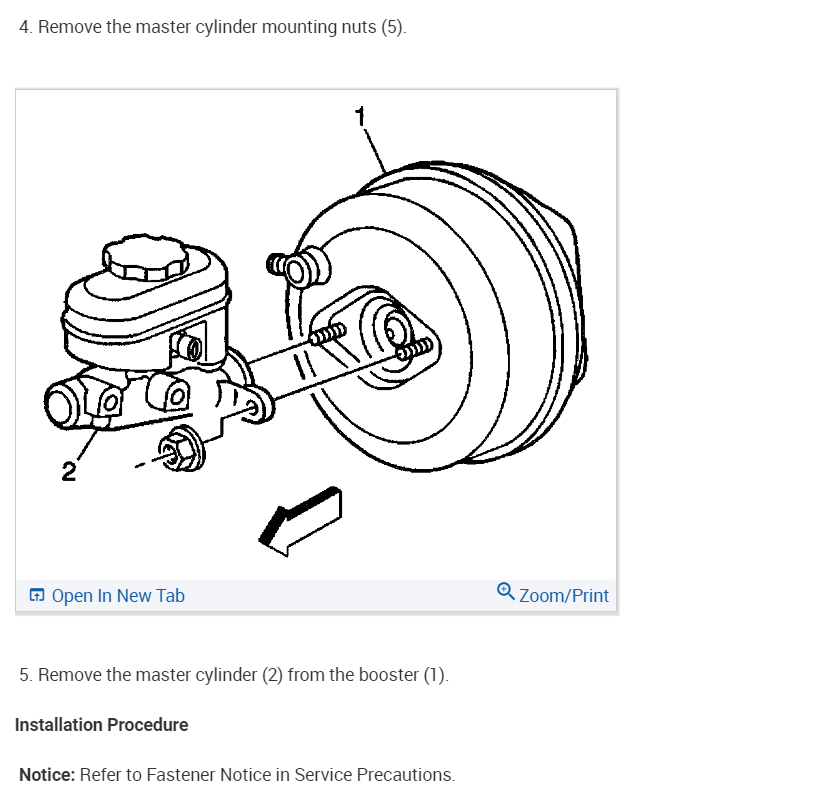 4. Remove the master cylinder mounting nuts (5).

1

2

Open In New Tab

Zoom/Print

5. Remove the master cylinder (2) from the booster (1).

Installation Procedure

Notice: Refer to Fastener Notice in Service Precautions.