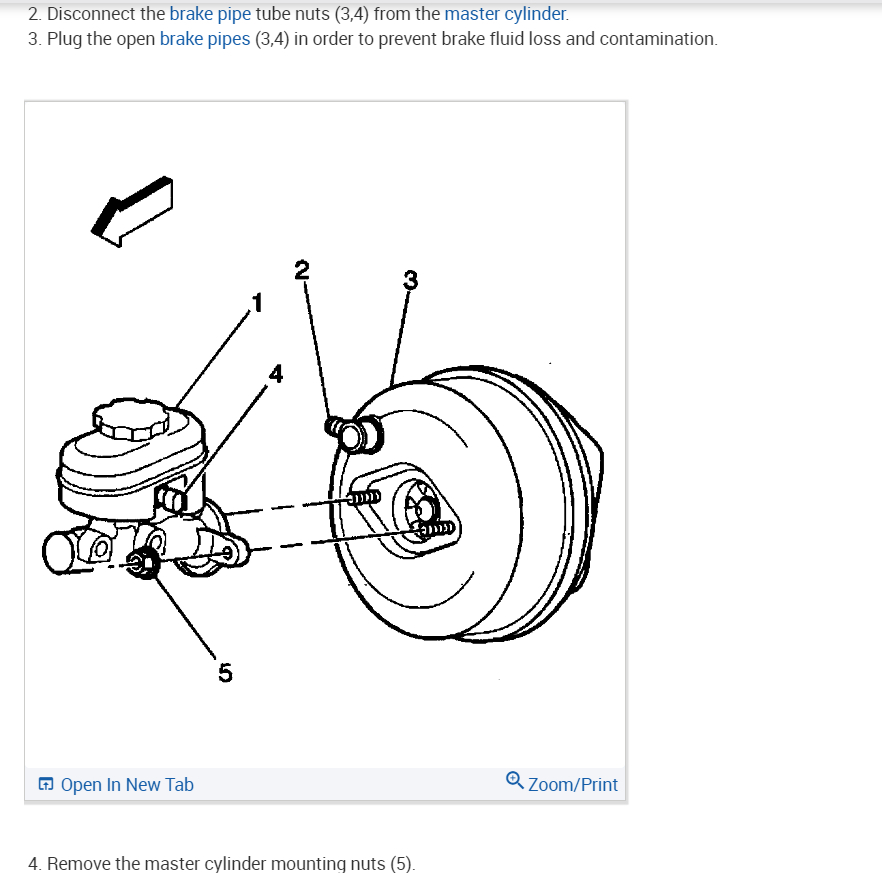 2. Disconnect the brake pipe tube nuts (3,4) from the master cylinder.
3. Plug the open brake pipes (3,4) in order to prevent brake fluid loss and contamination.

2
3
1
4
5

Open In New Tab
Zoom/Print

4. Remove the master cylinder mounting nuts (5).