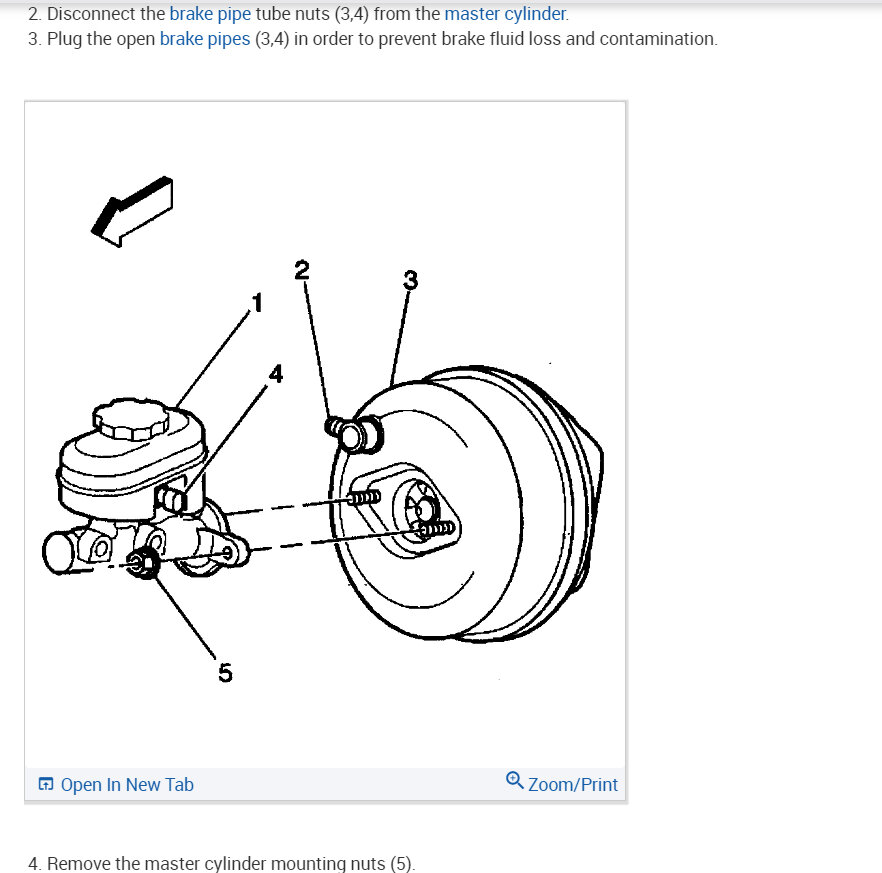 2. Disconnect the brake pipe tube nuts (3,4) from the master cylinder.
3. Plug the open brake pipes (3,4) in order to prevent brake fluid loss and contamination.

2
3
1
4
5

Open In New Tab
Zoom/Print

4. Remove the master cylinder mounting nuts (5).