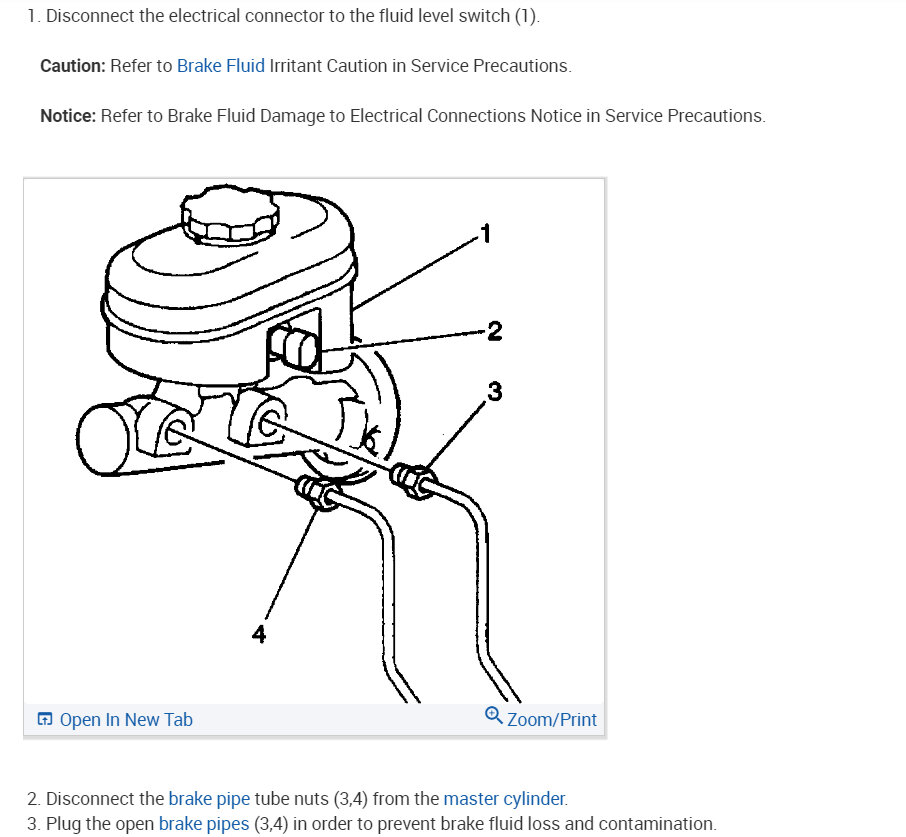 1. Disconnect the electrical connector to the fluid level switch (1).

Caution: Refer to Brake Fluid Irritant Caution in Service Precautions.

Notice: Refer to Brake Fluid Damage to Electrical Connections Notice in Service Precautions.

1
2
3
4

Open In New Tab
Zoom/Print

2. Disconnect the brake pipe tube nuts (3,4) from the master cylinder.
3. Plug the open brake pipes (3,4) in order to prevent brake fluid loss and contamination.