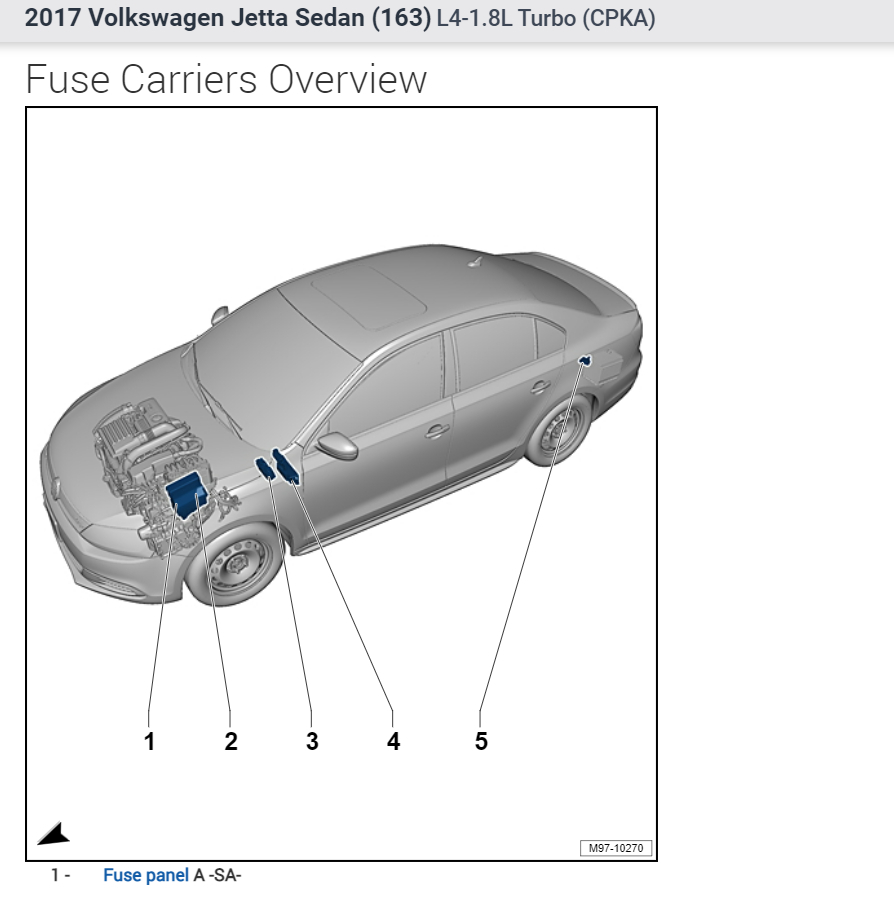 2017 Volkswagen Jetta Sedan (163) L4-1.8L Turbo (CPKA)

Fuse Carriers Overview

1
2
3
4
5

M97-10270

1 - Fuse panel A -SA-