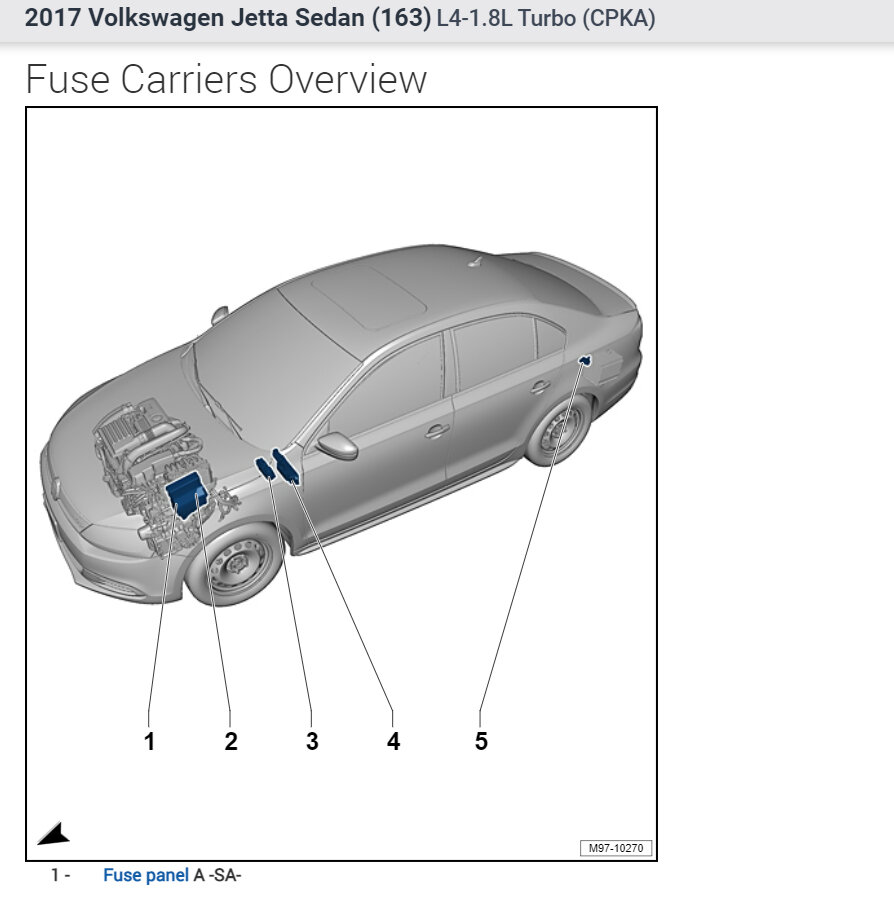 2017 Volkswagen Jetta Sedan (163) L4-1.8L Turbo (CPKA)

Fuse Carriers Overview

1
2
3
4
5

M97-10270

1 - Fuse panel A -SA-