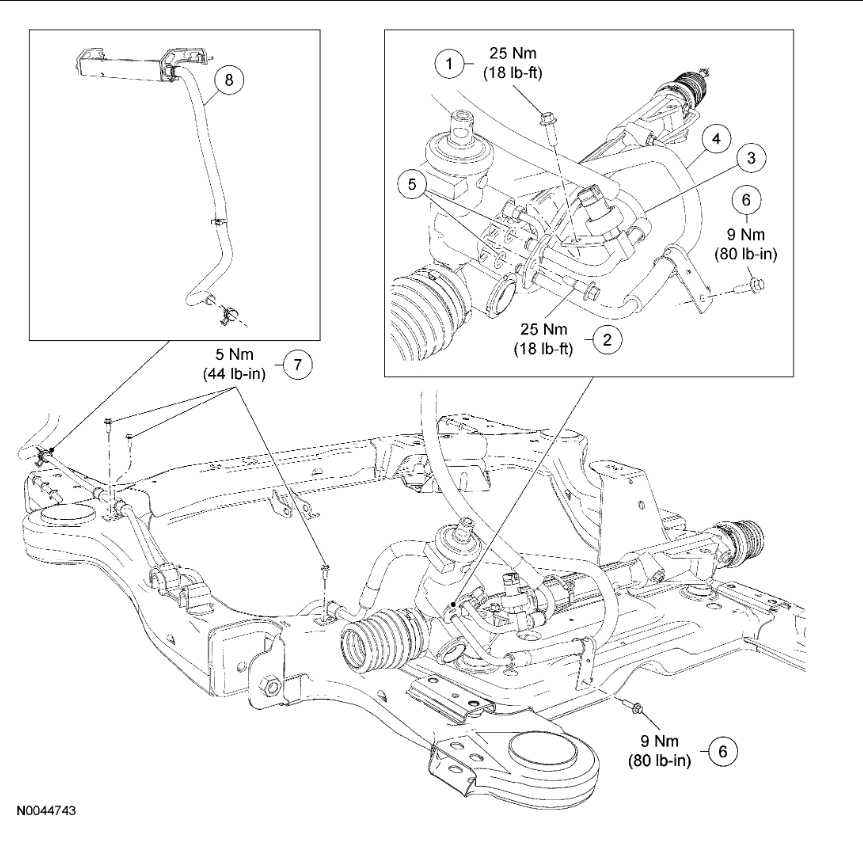 8

1
25 Nm
(18 lb-ft)

4
3
5
6
9 Nm
(80 lb-in)

25 Nm
(18 lb-ft)
2

5 Nm
(44 lb-in)
7

9 Nm
(80 lb-in)
6

N0044743