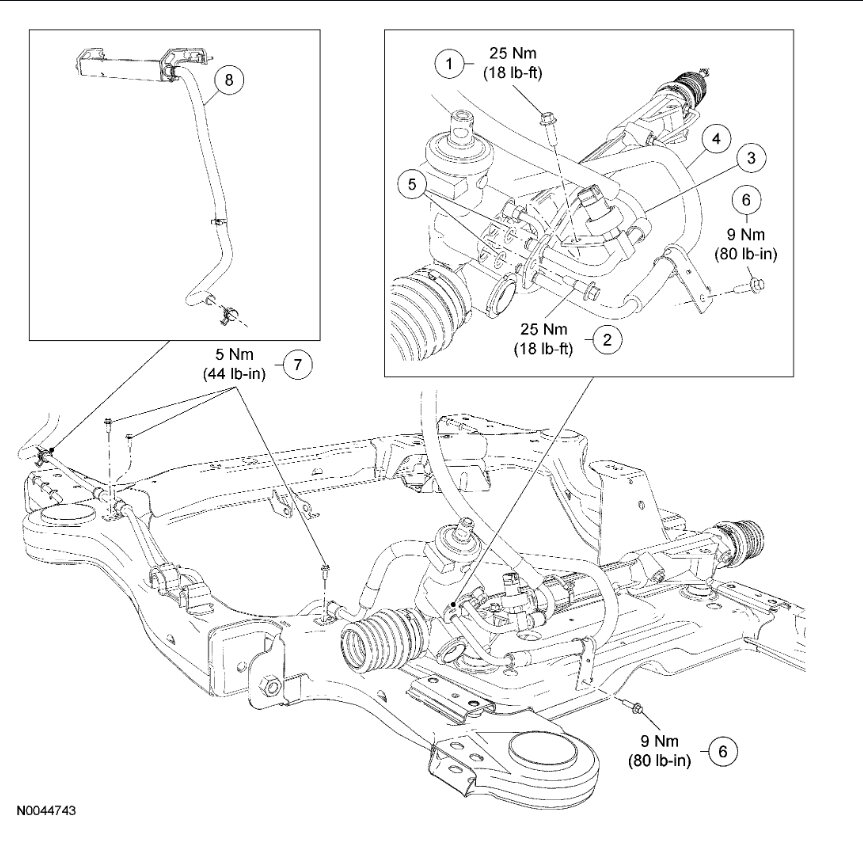 8

1
25 Nm
(18 lb-ft)

4
3
5
6
9 Nm
(80 lb-in)

25 Nm
(18 lb-ft)
2

5 Nm
(44 lb-in)
7

9 Nm
(80 lb-in)
6

N0044743