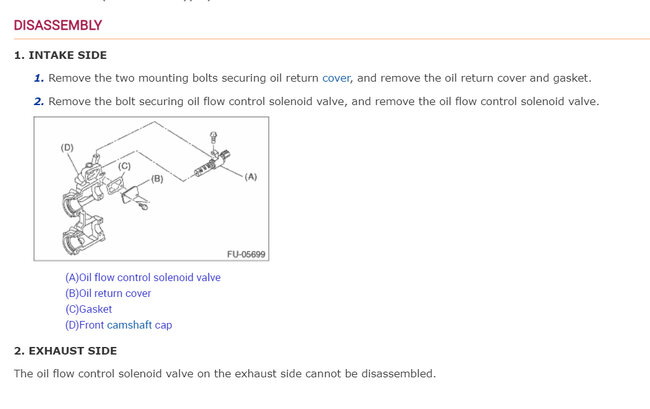 DISASSEMBLY

1. INTAKE SIDE

1. Remove the two mounting bolts securing oil return cover, and remove the oil return cover and gasket.

2. Remove the bolt securing oil flow control solenoid valve, and remove the oil flow control solenoid valve.

(D)
(C)
(B)
(A)
FU-05699

(A)Oil flow control solenoid valve
(B)Oil return cover
(C)Gasket
(D)Front camshaft cap

2. EXHAUST SIDE

The oil flow control solenoid valve on the exhaust side cannot be disassembled.