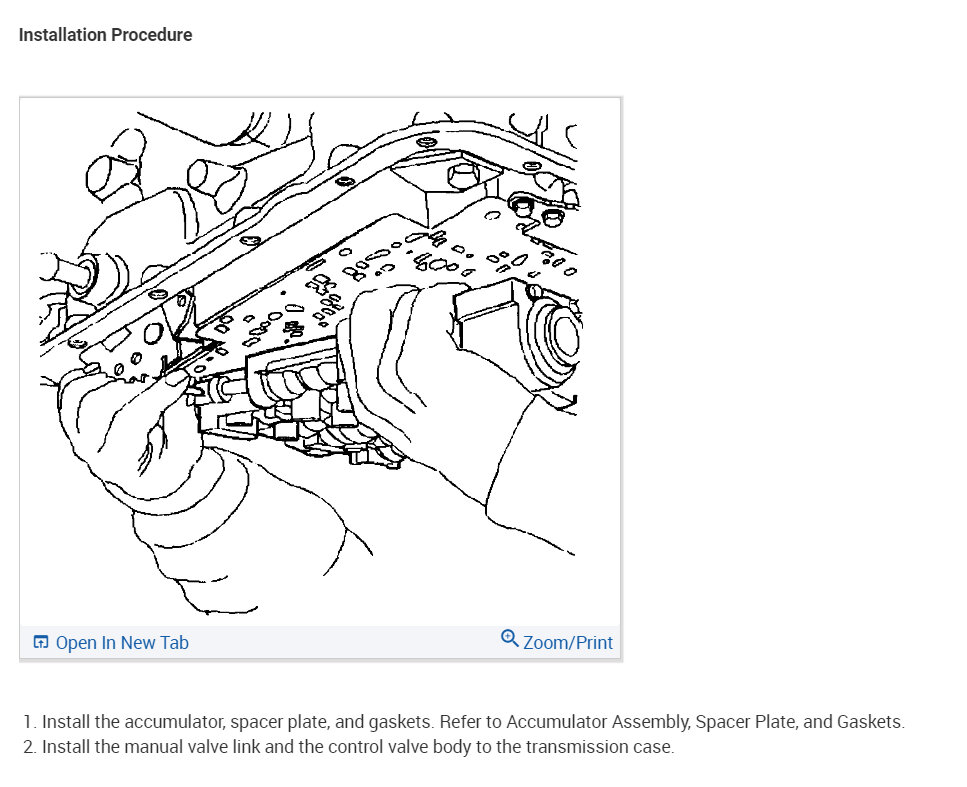 Installation Procedure

Open In New Tab

Zoom/Print

1. Install the accumulator, spacer plate, and gaskets. Refer to Accumulator Assembly, Spacer Plate, and Gaskets.
2. Install the manual valve link and the control valve body to the transmission case.