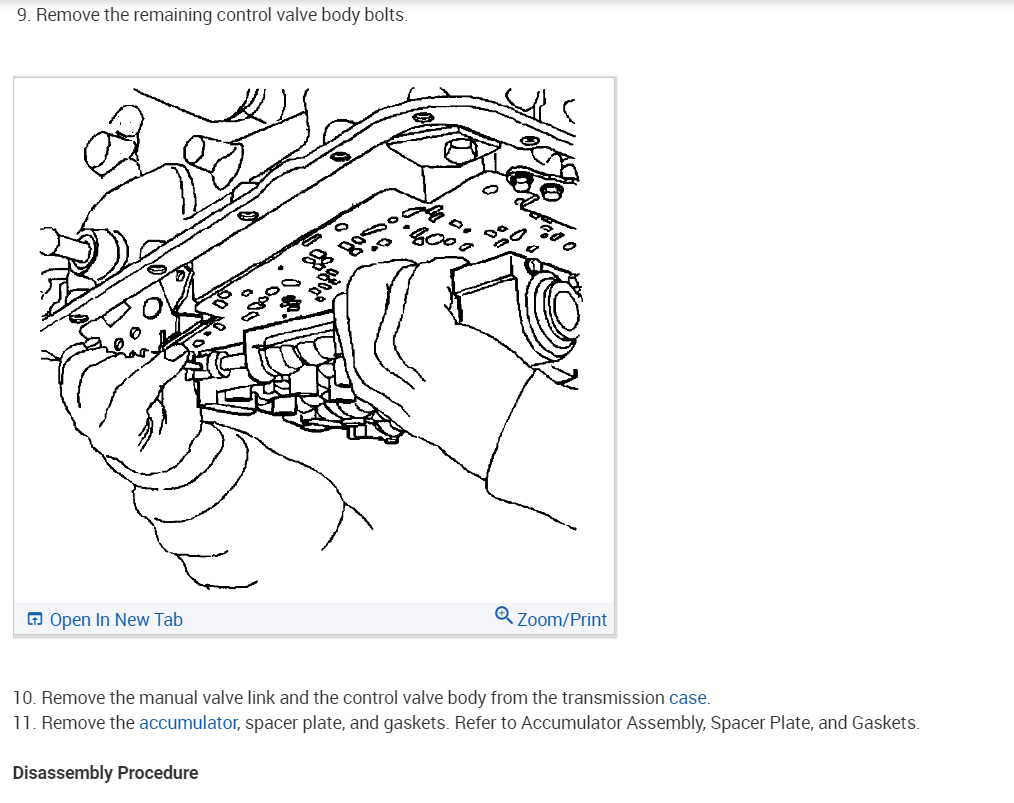 9. Remove the remaining control valve body bolts.

Open In New Tab
Zoom/Print

10. Remove the manual valve link and the control valve body from the transmission case.
11. Remove the accumulator, spacer plate, and gaskets. Refer to Accumulator Assembly, Spacer Plate, and Gaskets.

Disassembly Procedure