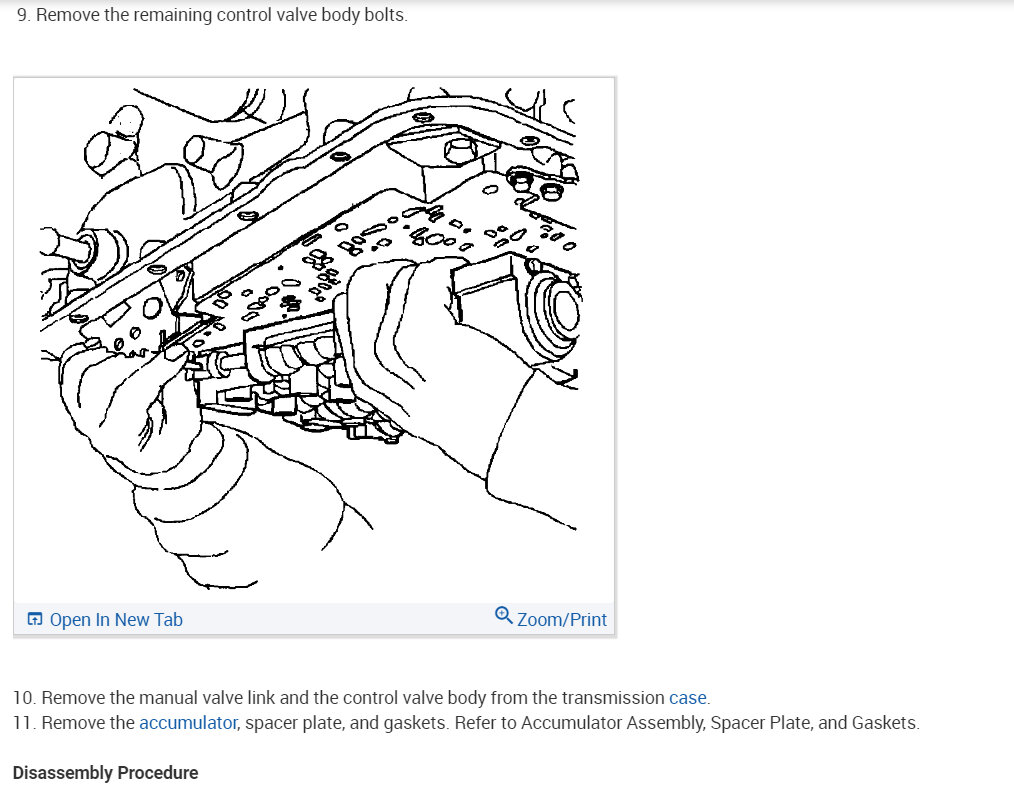 9. Remove the remaining control valve body bolts.

Open In New Tab

Zoom/Print

10. Remove the manual valve link and the control valve body from the transmission case.
11. Remove the accumulator, spacer plate, and gaskets. Refer to Accumulator Assembly, Spacer Plate, and Gaskets.

Disassembly Procedure