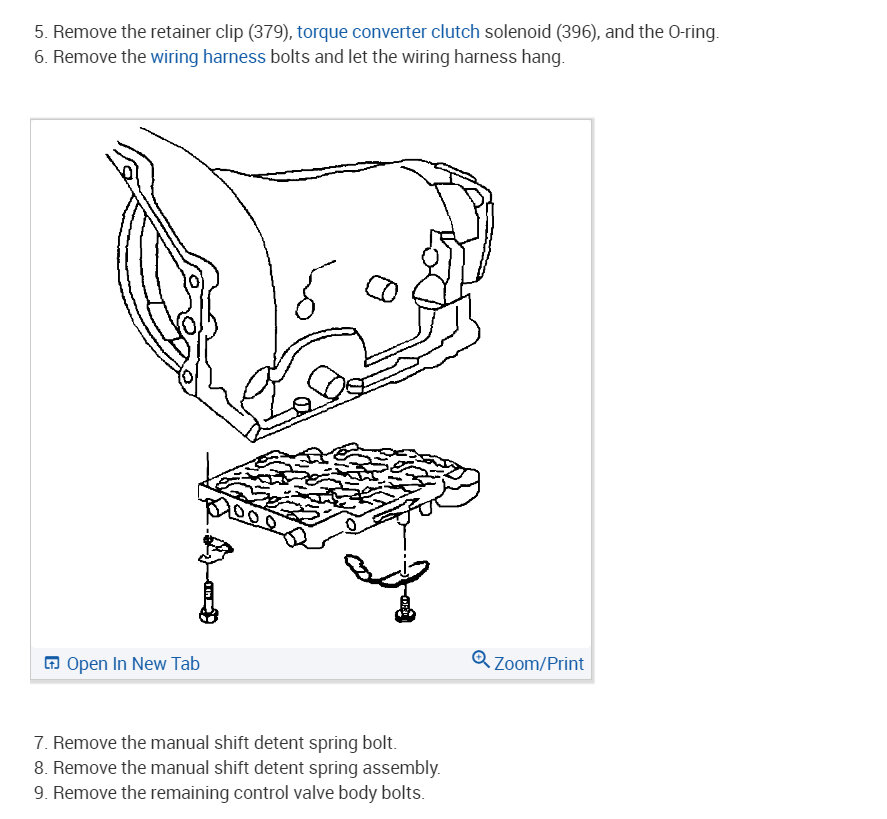 5. Remove the retainer clip (379), torque converter clutch solenoid (396), and the O-ring.
6. Remove the wiring harness bolts and let the wiring harness hang.

Open In New Tab

Zoom/Print

7. Remove the manual shift detent spring bolt.
8. Remove the manual shift detent spring assembly.
9. Remove the remaining control valve body bolts.