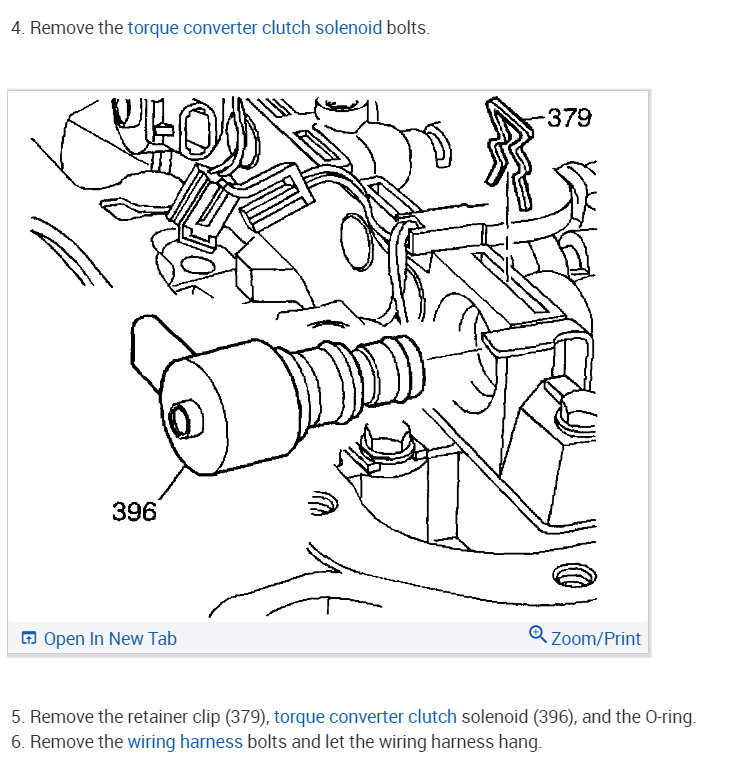 4. Remove the torque converter clutch solenoid bolts.

379

396

Open In New Tab

Zoom/Print

5. Remove the retainer clip (379), torque converter clutch solenoid (396), and the O-ring.
6. Remove the wiring harness bolts and let the wiring harness hang.