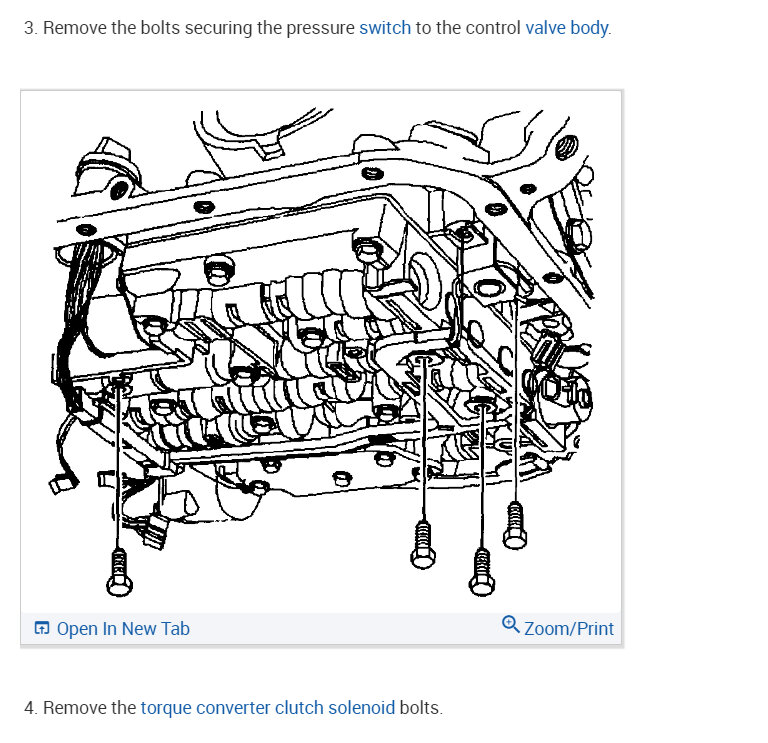 3. Remove the bolts securing the pressure switch to the control valve body.

Open In New Tab

Zoom/Print

4. Remove the torque converter clutch solenoid bolts.