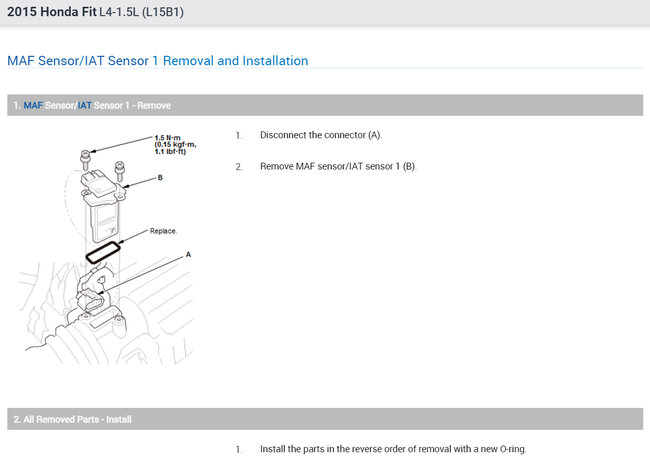 2015 Honda Fit L4-1.5L (L15B1)

MAF Sensor/IAT Sensor 1 Removal and Installation

1. MAF Sensor/IAT Sensor 1 - Remove

1.5 N·m (0.15 kgf·m, 1.1 lbf·ft)

B

Replace.

A

1. Disconnect the connector (A).

2. Remove MAF sensor/IAT sensor 1 (B).

2. All Removed Parts - Install

1. Install the parts in the reverse order of removal with a new O-ring.