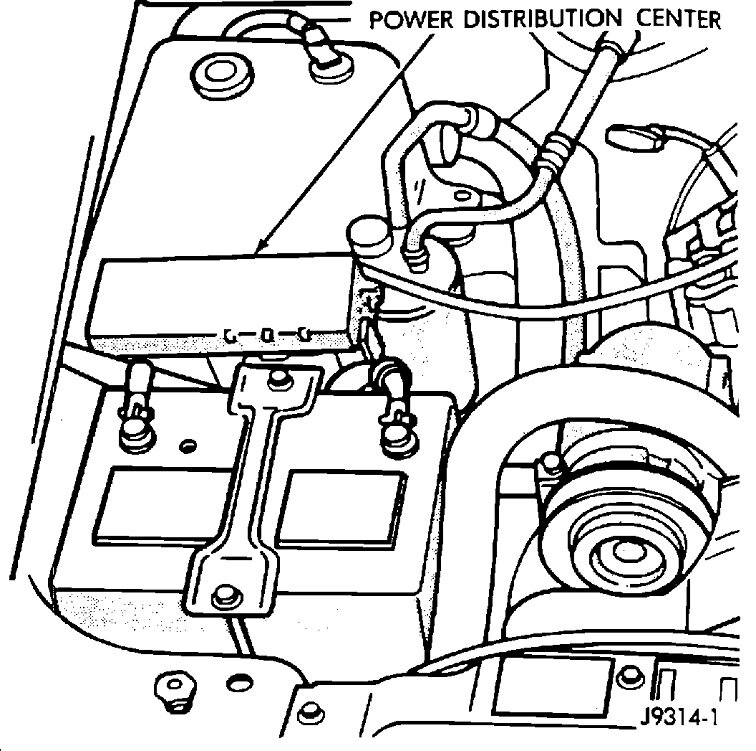 POWER DISTRIBUTION CENTER

J9314-1