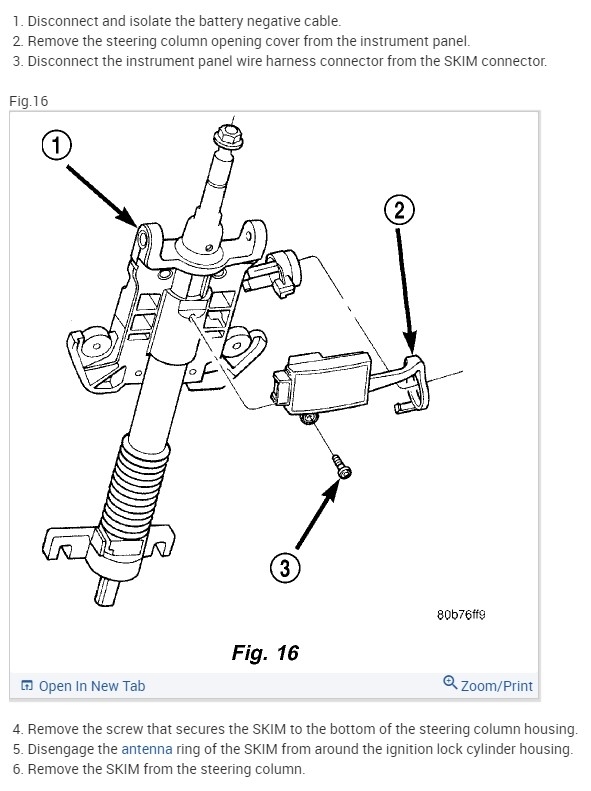 1. Disconnect and isolate the battery negative cable.
2. Remove the steering column opening cover from the instrument panel.
3. Disconnect the instrument panel wire harness connector from the SKIM connector.

Fig.16

1

2

3

80b76ff9

Fig. 16

Open In New Tab

Zoom/Print

4. Remove the screw that secures the SKIM to the bottom of the steering column housing.
5. Disengage the antenna ring of the SKIM from around the ignition lock cylinder housing.
6. Remove the SKIM from the steering column.