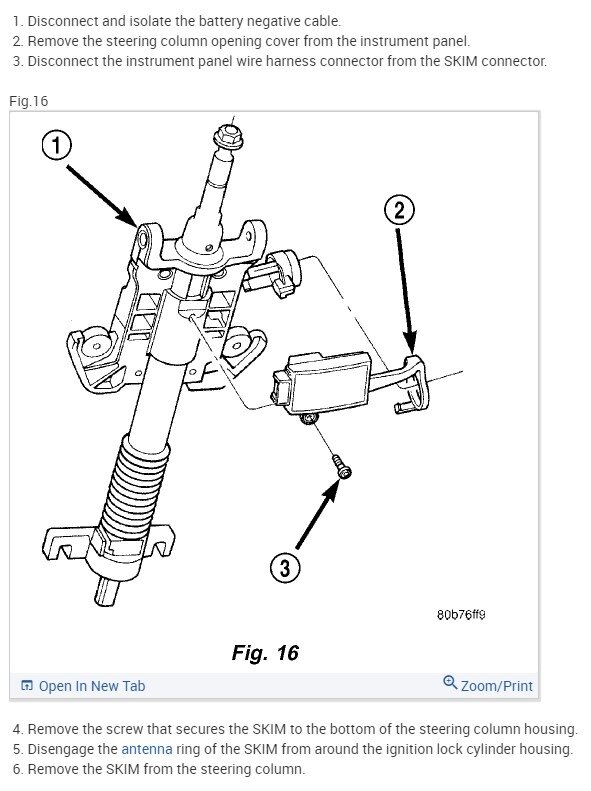 1. Disconnect and isolate the battery negative cable.
2. Remove the steering column opening cover from the instrument panel.
3. Disconnect the instrument panel wire harness connector from the SKIM connector.

Fig.16

1

2

3

80b76ff9

Fig. 16

Open In New Tab

Zoom/Print

4. Remove the screw that secures the SKIM to the bottom of the steering column housing.
5. Disengage the antenna ring of the SKIM from around the ignition lock cylinder housing.
6. Remove the SKIM from the steering column.