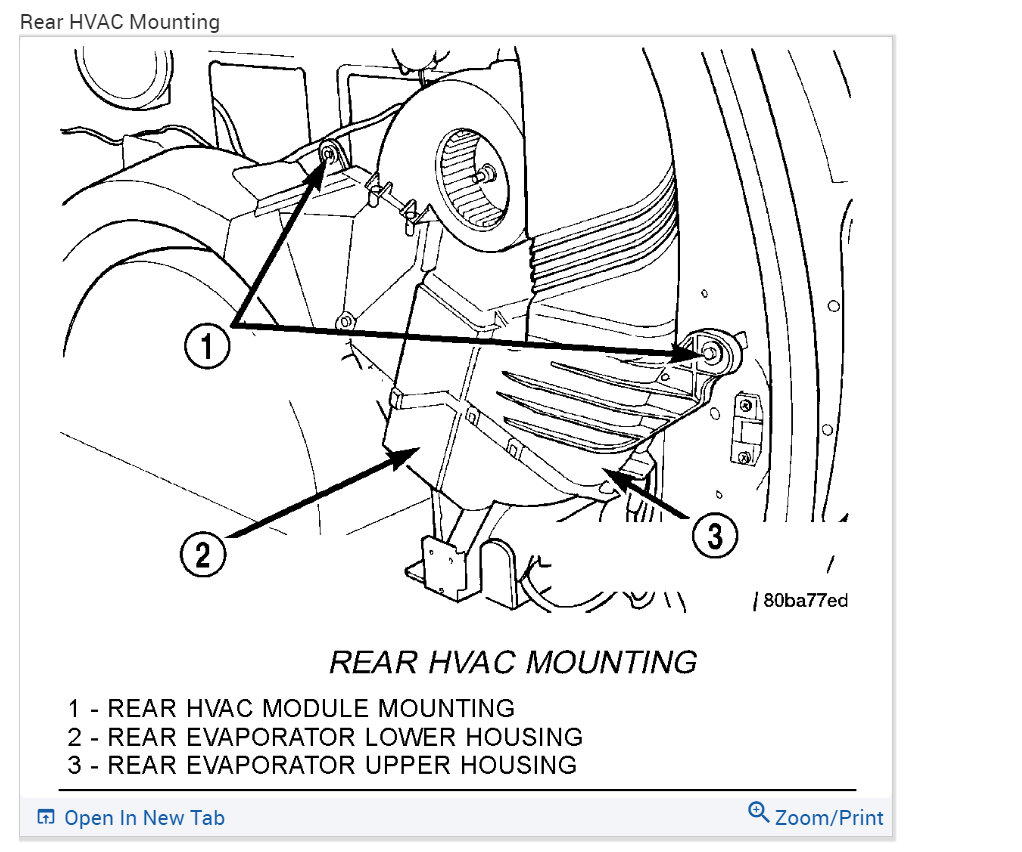 Rear HVAC Mounting

1

2

3

80ba77ed

REAR HVAC MOUNTING

1 - REAR HVAC MODULE MOUNTING
2 - REAR EVAPORATOR LOWER HOUSING
3 - REAR EVAPORATOR UPPER HOUSING

Open In New Tab

Zoom/Print