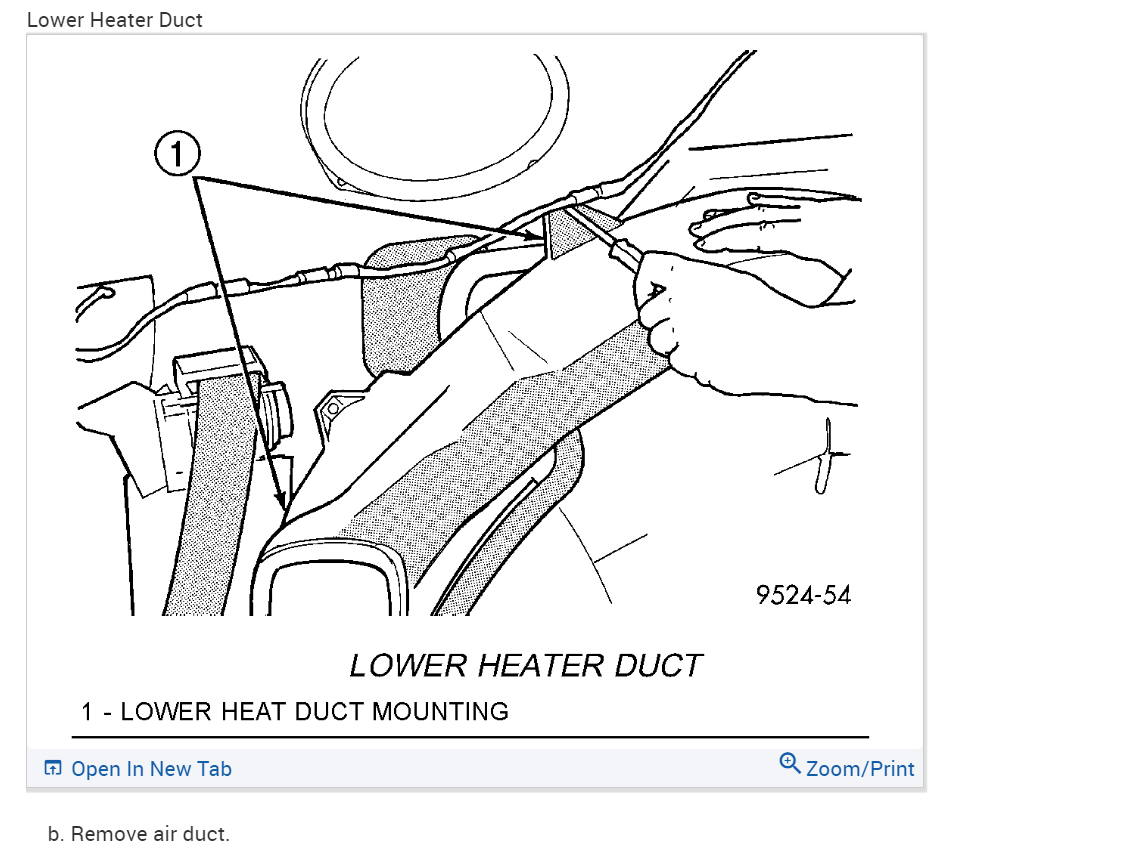 Lower Heater Duct

1

9524-54

LOWER HEATER DUCT

1 - LOWER HEAT DUCT MOUNTING

Open In New Tab

Zoom/Print

b. Remove air duct.