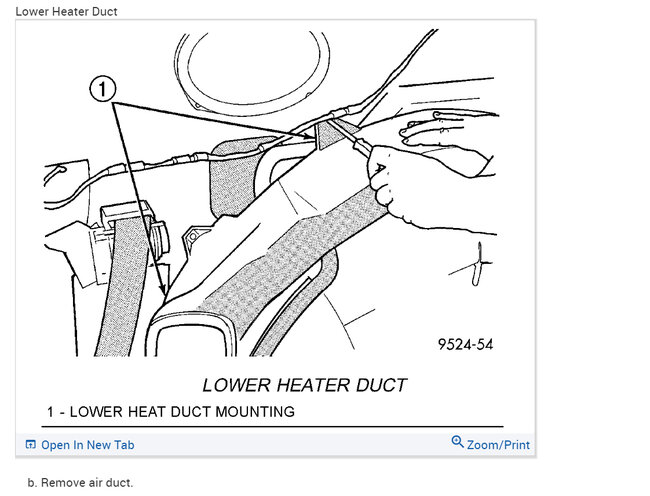 Lower Heater Duct

1

9524-54

LOWER HEATER DUCT

1 - LOWER HEAT DUCT MOUNTING

Open In New Tab

Zoom/Print

b. Remove air duct.