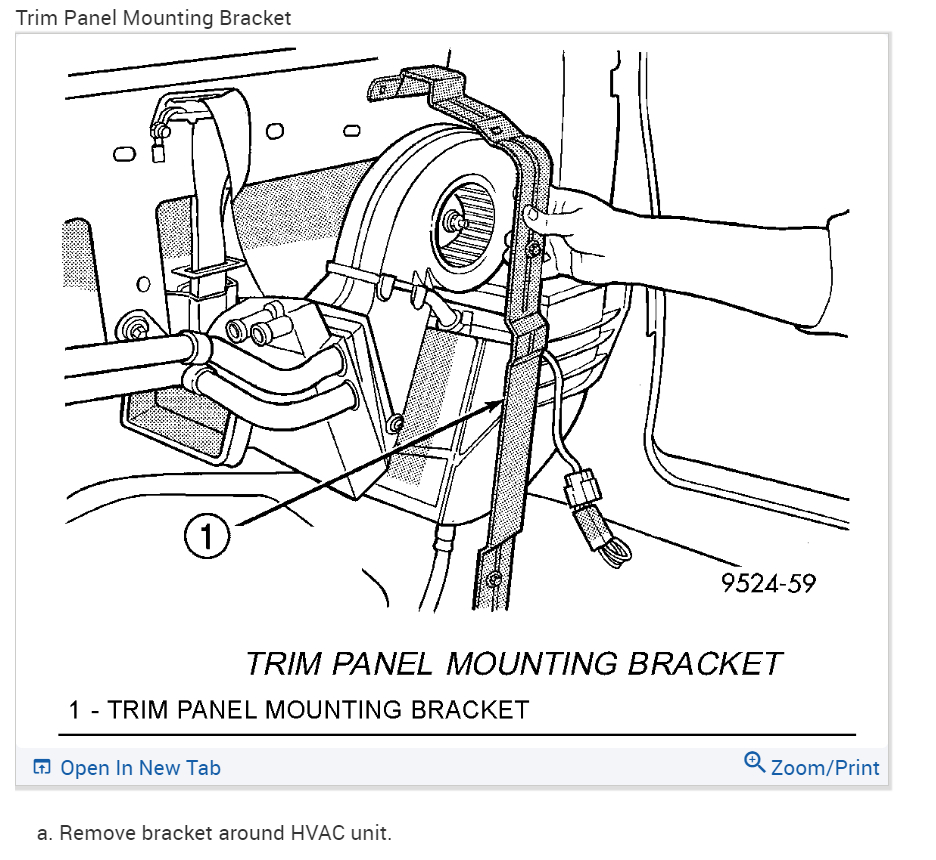 Trim Panel Mounting Bracket

1

9524-59

TRIM PANEL MOUNTING BRACKET

1 - TRIM PANEL MOUNTING BRACKET

Open In New Tab

Zoom/Print

a. Remove bracket around HVAC unit.