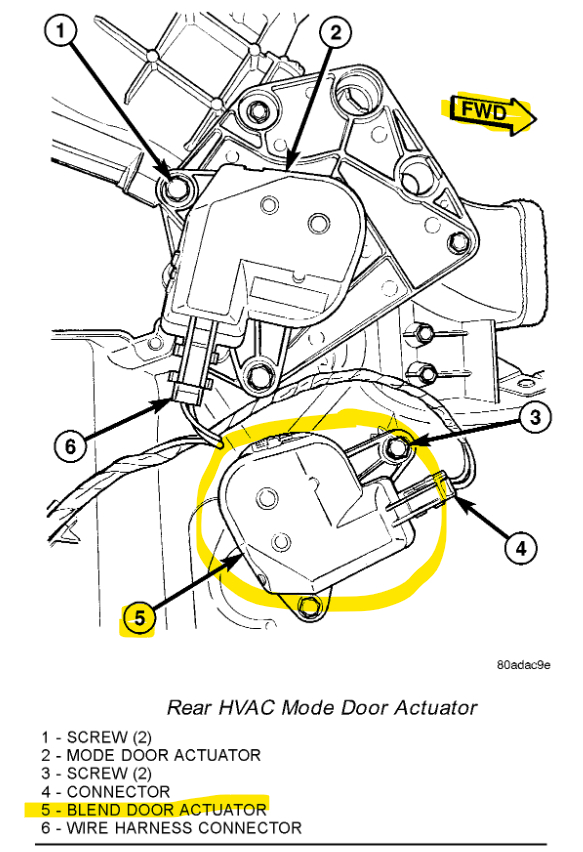 1
2
FWD
3
6
4
5
80adac9e

Rear HVAC Mode Door Actuator

1 - SCREW (2)
2 - MODE DOOR ACTUATOR
3 - SCREW (2)
4 - CONNECTOR
5 - BLEND DOOR ACTUATOR
6 - WIRE HARNESS CONNECTOR