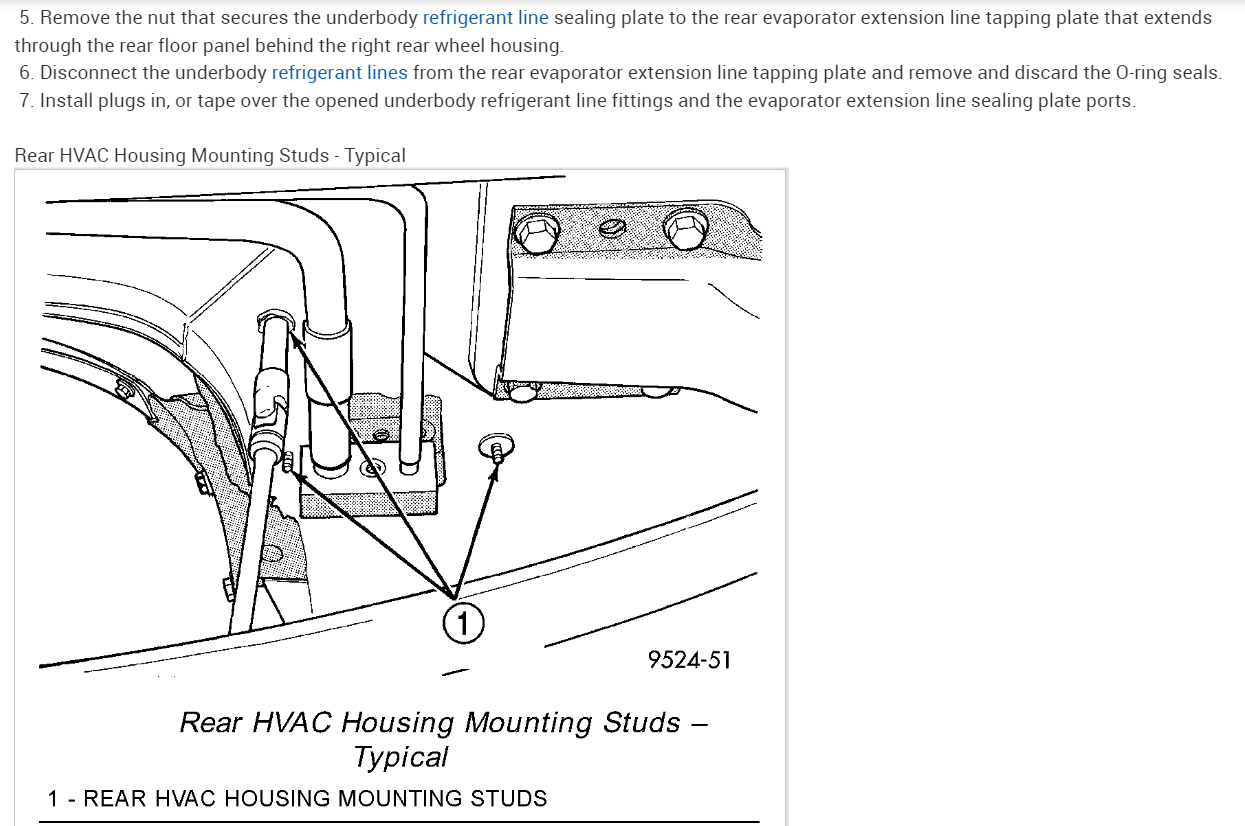 5. Remove the nut that secures the underbody refrigerant line sealing plate to the rear evaporator extension line tapping plate that extends through the rear floor panel behind the right rear wheel housing.

6. Disconnect the underbody refrigerant lines from the rear evaporator extension line tapping plate and remove and discard the O-ring seals.

7. Install plugs in, or tape over the opened underbody refrigerant line fittings and the evaporator extension line sealing plate ports.

Rear HVAC Housing Mounting Studs - Typical

1

9524-51

Rear HVAC Housing Mounting Studs – Typical

1 - REAR HVAC HOUSING MOUNTING STUDS