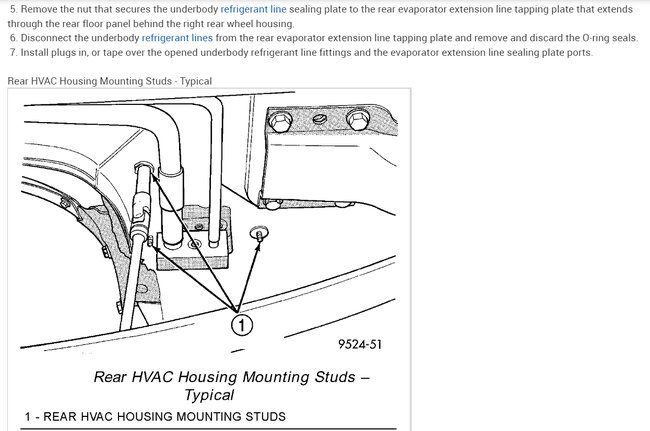 5. Remove the nut that secures the underbody refrigerant line sealing plate to the rear evaporator extension line tapping plate that extends through the rear floor panel behind the right rear wheel housing.
6. Disconnect the underbody refrigerant lines from the rear evaporator extension line tapping plate and remove and discard the O-ring seals.
7. Install plugs in, or tape over the opened underbody refrigerant line fittings and the evaporator extension line sealing plate ports.

Rear HVAC Housing Mounting Studs - Typical

1

9524-51

Rear HVAC Housing Mounting Studs – Typical

1 - REAR HVAC HOUSING MOUNTING STUDS