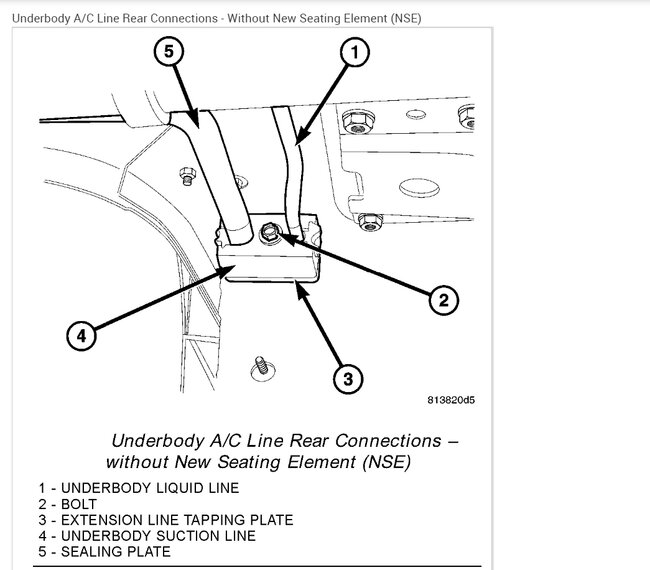 Underbody A/C Line Rear Connections - Without New Seating Element (NSE)

5
1
2
4
3

813820d5

Underbody A/C Line Rear Connections – without New Seating Element (NSE)

1 - UNDERBODY LIQUID LINE
2 - BOLT
3 - EXTENSION LINE TAPPING PLATE
4 - UNDERBODY SUCTION LINE
5 - SEALING PLATE