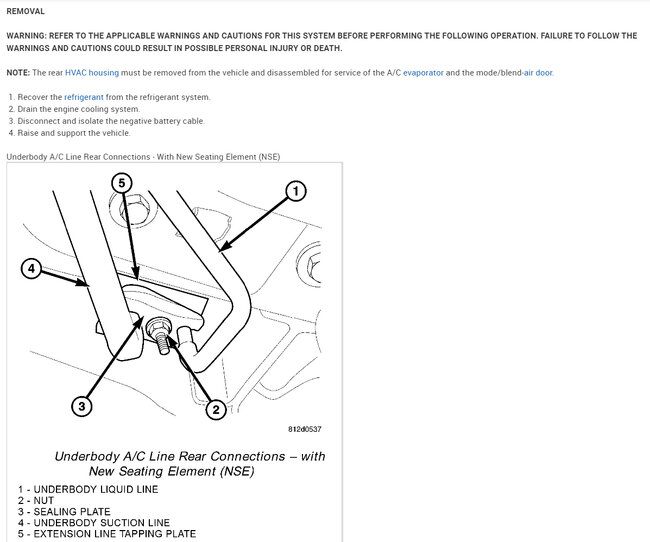 REMOVAL

WARNING: REFER TO THE APPLICABLE WARNINGS AND CAUTIONS FOR THIS SYSTEM BEFORE PERFORMING THE FOLLOWING OPERATION. FAILURE TO FOLLOW THE WARNINGS AND CAUTIONS COULD RESULT IN POSSIBLE PERSONAL INJURY OR DEATH.

NOTE: The rear HVAC housing must be removed from the vehicle and disassembled for service of the A/C evaporator and the mode/blend-air door.

1. Recover the refrigerant from the refrigerant system.
2. Drain the engine cooling system.
3. Disconnect and isolate the negative battery cable.
4. Raise and support the vehicle.

Underbody A/C Line Rear Connections - With New Seating Element (NSE)

5
1
4
3
2
812d0537

Underbody A/C Line Rear Connections – with New Seating Element (NSE)

1 - UNDERBODY LIQUID LINE
2 - NUT
3 - SEALING PLATE
4 - UNDERBODY SUCTION LINE
5 - EXTENSION LINE TAPPING PLATE