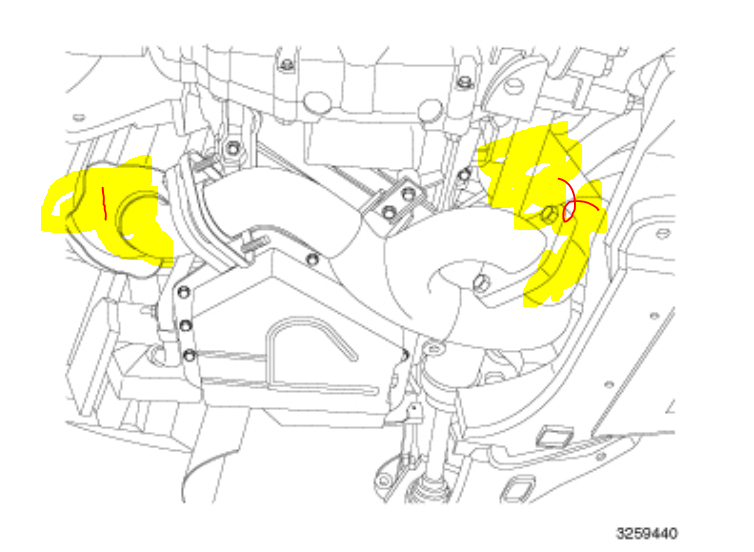 3259440