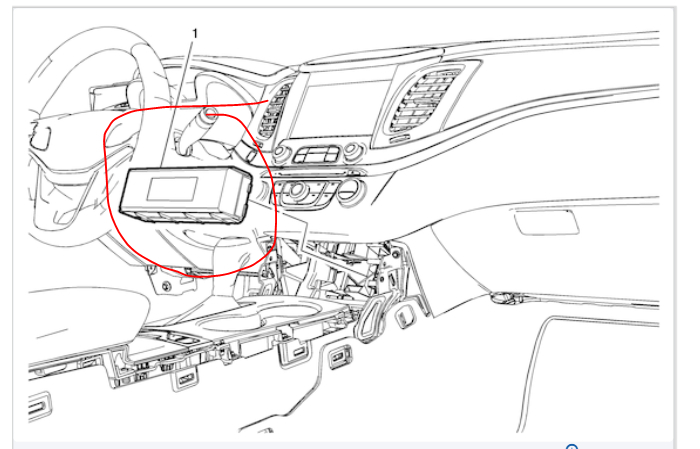 1