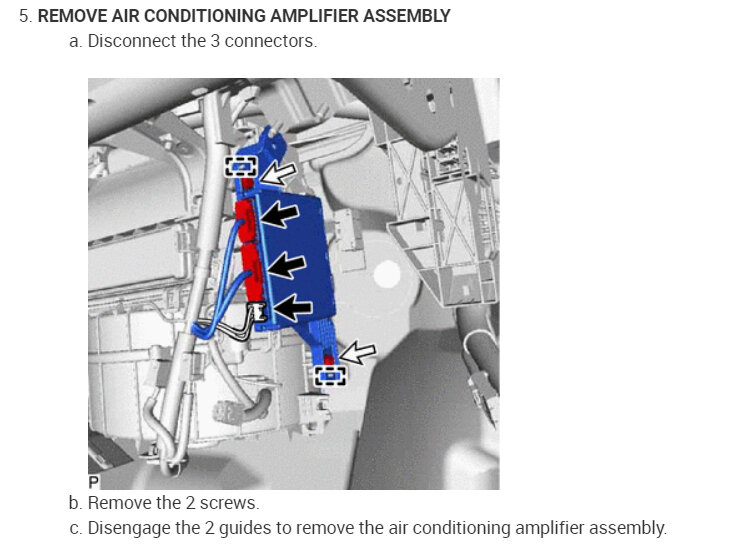 5. REMOVE AIR CONDITIONING AMPLIFIER ASSEMBLY

a. Disconnect the 3 connectors.

P

b. Remove the 2 screws.

c. Disengage the 2 guides to remove the air conditioning amplifier assembly.