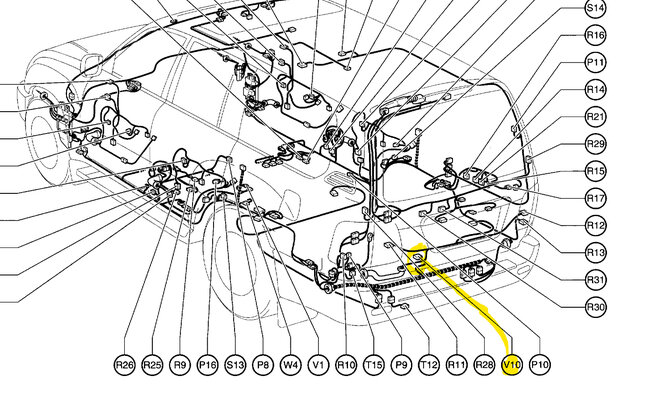 S14
R16
P11
R14
R21
R29
R15
R17
R12
R13
R31
R30
R26 R25 R9 P16 S13 P8 W4 V1 R10 T15 P9 T12 R11 R28 V10 P10