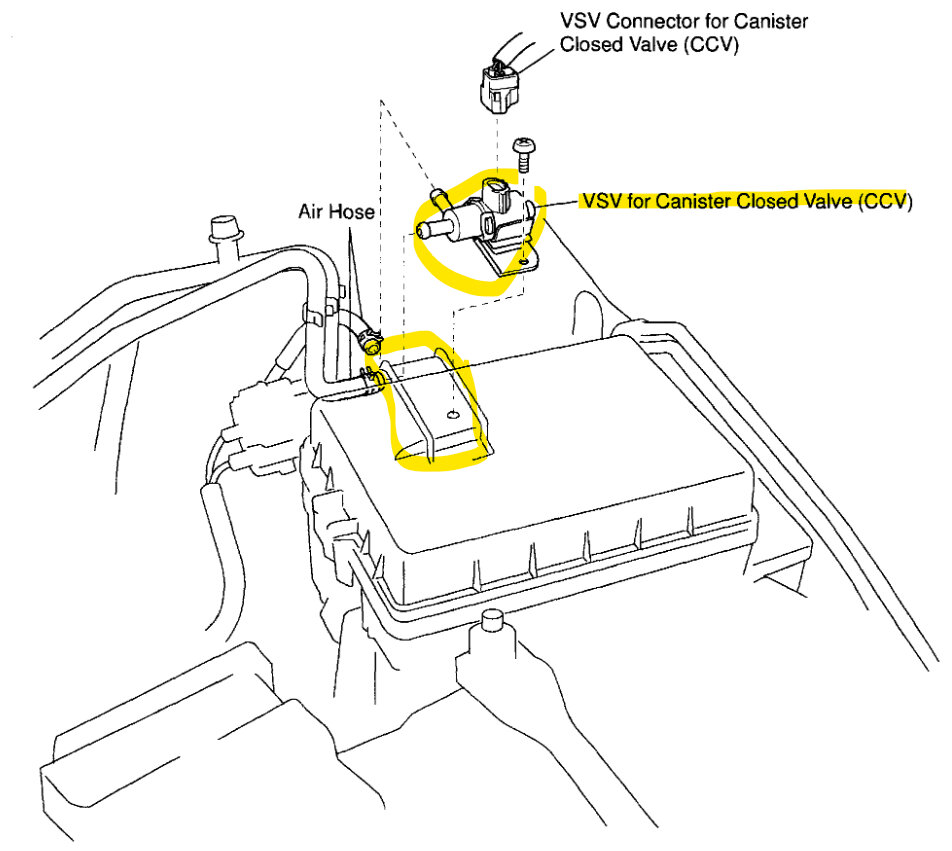 VSV Connector for Canister Closed Valve (CCV)

Air Hose

VSV for Canister Closed Valve (CCV)