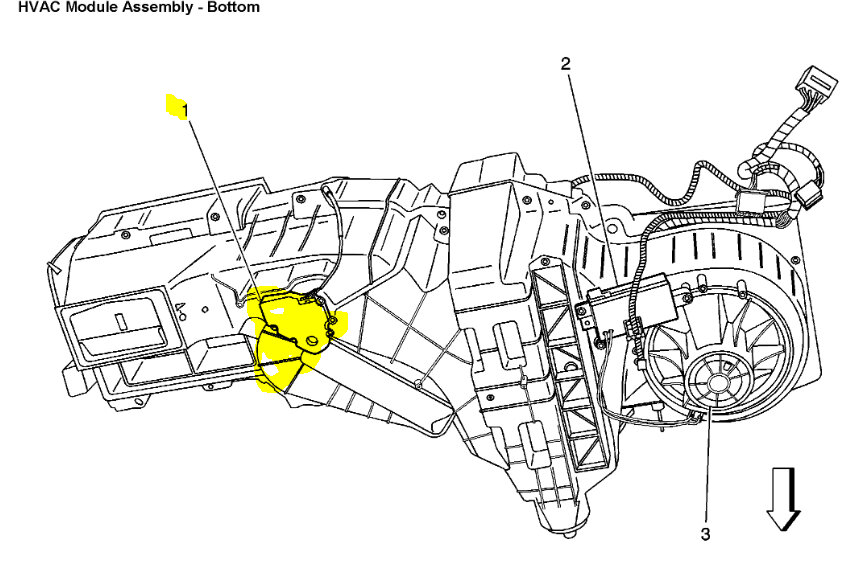 HVAC Module Assembly - Bottom

1

2

3