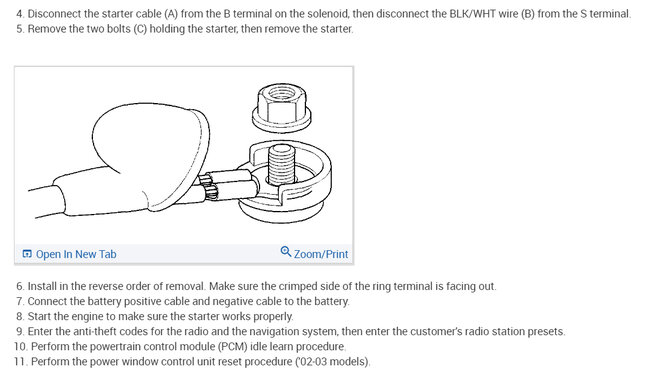 4. Disconnect the starter cable (A) from the B terminal on the solenoid, then disconnect the BLK/WHT wire (B) from the S terminal.
5. Remove the two bolts (C) holding the starter, then remove the starter.

Open In New Tab
Zoom/Print

6. Install in the reverse order of removal. Make sure the crimped side of the ring terminal is facing out.
7. Connect the battery positive cable and negative cable to the battery.
8. Start the engine to make sure the starter works properly.
9. Enter the anti-theft codes for the radio and the navigation system, then enter the customer's radio station presets.
10. Perform the powertrain control module (PCM) idle learn procedure.
11. Perform the power window control unit reset procedure ('02-03 models).