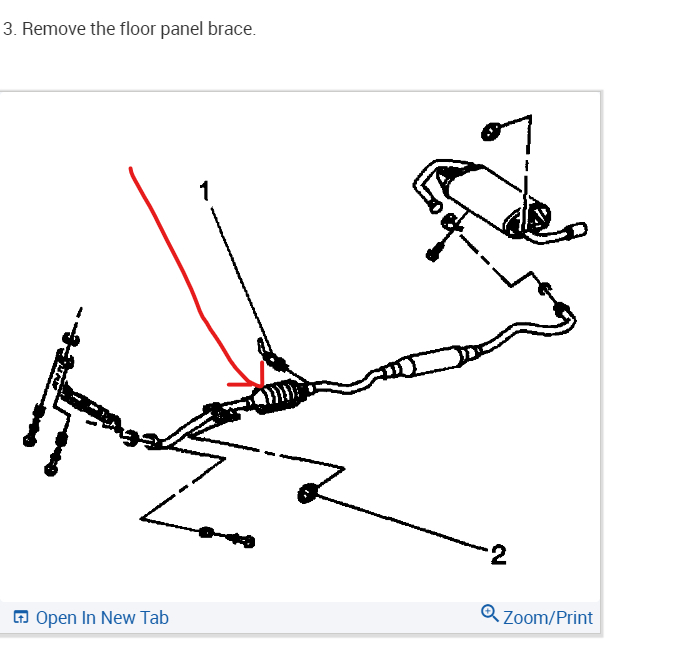 3. Remove the floor panel brace.

1

2

Open In New Tab

Zoom/Print