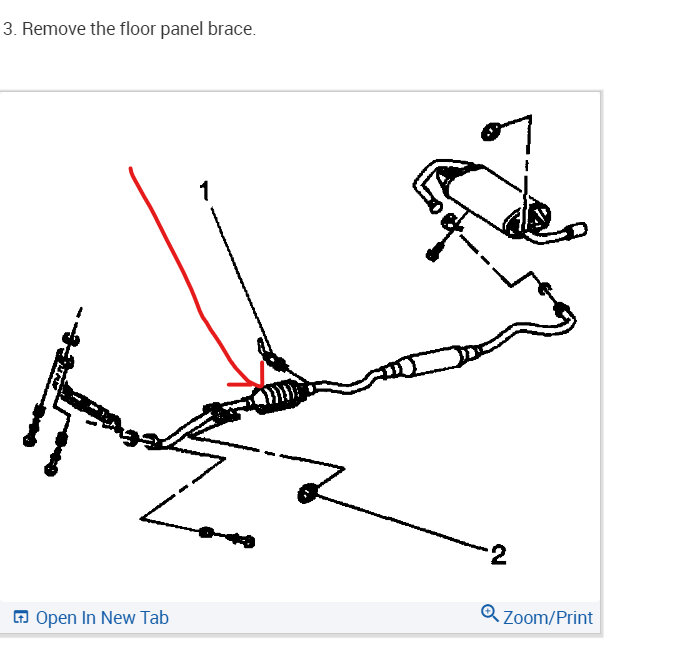 3. Remove the floor panel brace.

1

2

Open In New Tab

Zoom/Print