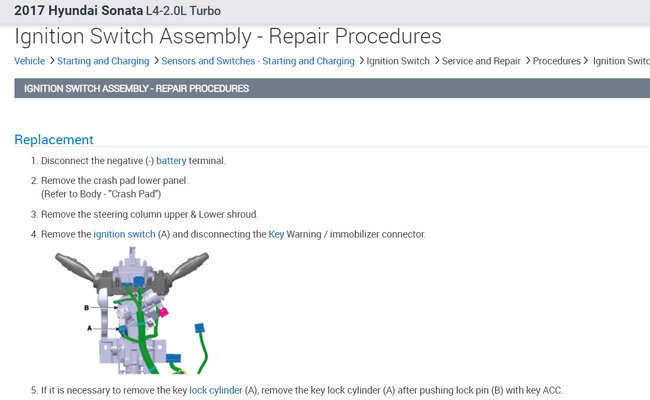 2017 Hyundai Sonata L4-2.0L Turbo

Ignition Switch Assembly - Repair Procedures

Vehicle > Starting and Charging > Sensors and Switches - Starting and Charging > Ignition Switch > Service and Repair > Procedures > Ignition Switc

IGNITION SWITCH ASSEMBLY - REPAIR PROCEDURES

Replacement

1. Disconnect the negative (-) battery terminal.

2. Remove the crash pad lower panel. (Refer to Body - "Crash Pad")

3. Remove the steering column upper & Lower shroud.

4. Remove the ignition switch (A) and disconnecting the Key Warning / immobilizer connector.

B

A

5. If it is necessary to remove the key lock cylinder (A), remove the key lock cylinder (A) after pushing lock pin (B) with key ACC.