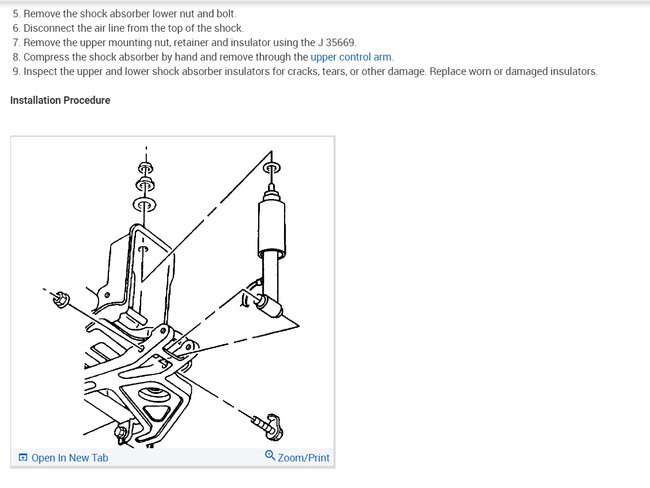 5. Remove the shock absorber lower nut and bolt.
6. Disconnect the air line from the top of the shock.
7. Remove the upper mounting nut, retainer and insulator using the J 35669.
8. Compress the shock absorber by hand and remove through the upper control arm.
9. Inspect the upper and lower shock absorber insulators for cracks, tears, or other damage. Replace worn or damaged insulators.

Installation Procedure

Open In New Tab
Zoom/Print