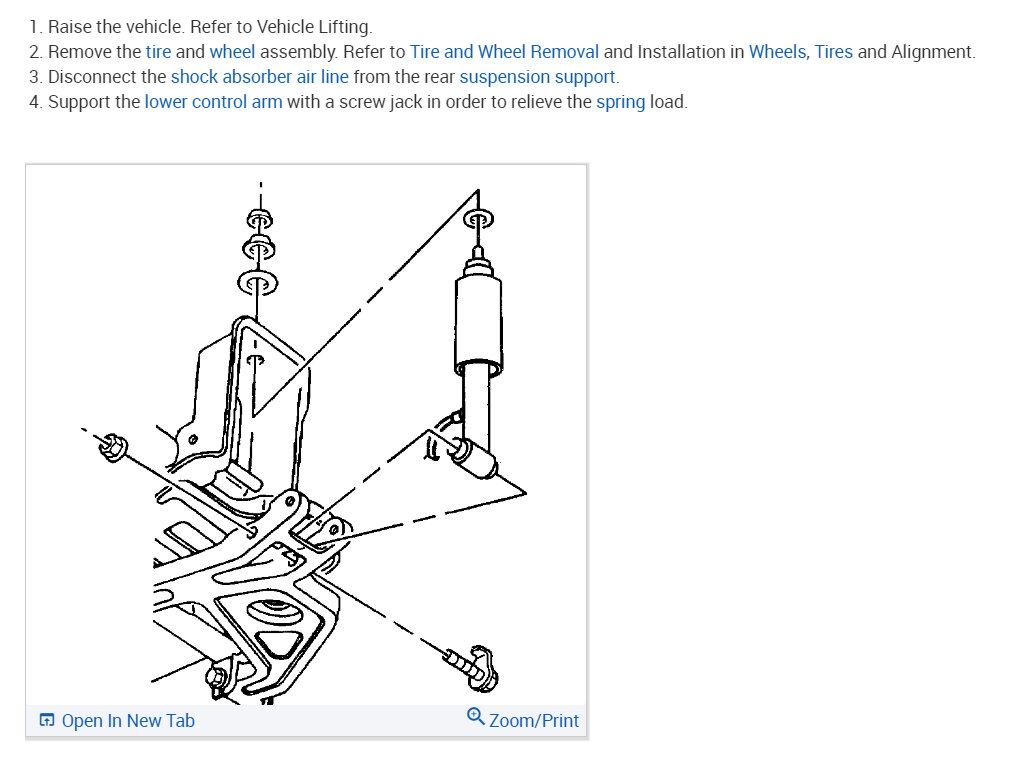 1. Raise the vehicle. Refer to Vehicle Lifting.
2. Remove the tire and wheel assembly. Refer to Tire and Wheel Removal and Installation in Wheels, Tires and Alignment.
3. Disconnect the shock absorber air line from the rear suspension support.
4. Support the lower control arm with a screw jack in order to relieve the spring load.

Open In New Tab

Zoom/Print