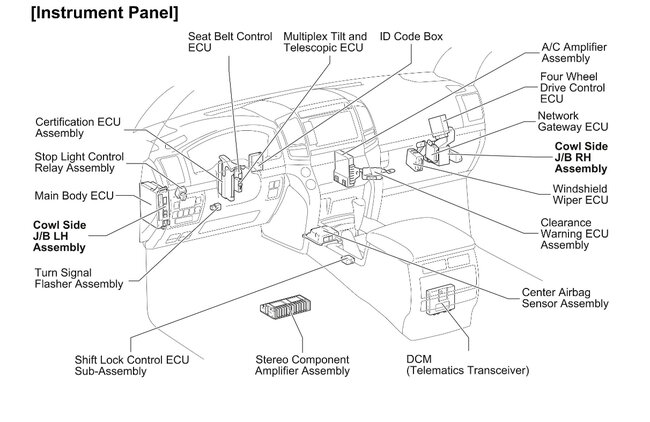 [Instrument Panel]

Seat Belt Control ECU

Multiplex Tilt and Telescopic ECU

ID Code Box

A/C Amplifier Assembly

Four Wheel Drive Control ECU

Network Gateway ECU

Cowl Side J/B RH Assembly

Windshield Wiper ECU

Clearance Warning ECU Assembly

Center Airbag Sensor Assembly

Certification ECU Assembly

Stop Light Control Relay Assembly

Main Body ECU

Cowl Side J/B LH Assembly

Turn Signal Flasher Assembly

Shift Lock Control ECU Sub-Assembly

Stereo Component Amplifier Assembly

DCM (Telematics Transceiver)