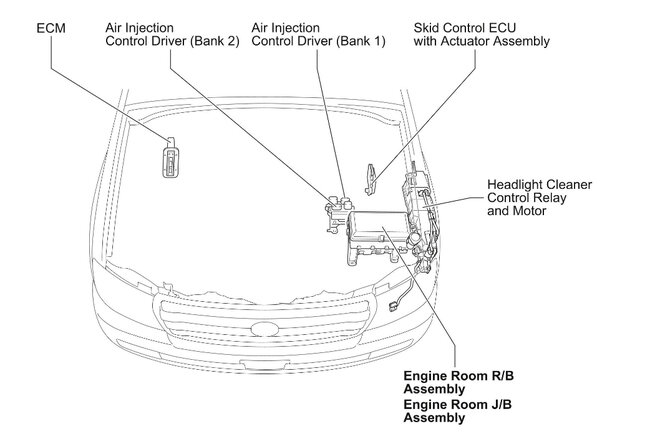 ECM

Air Injection
Control Driver (Bank 2)

Air Injection
Control Driver (Bank 1)

Skid Control ECU
with Actuator Assembly

Headlight Cleaner
Control Relay
and Motor

Engine Room R/B
Assembly
Engine Room J/B
Assembly