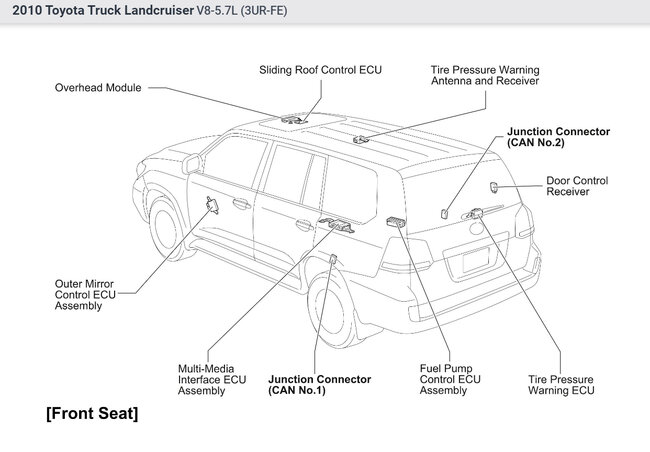 2010 Toyota Truck Landcruiser V8-5.7L (3UR-FE)

Overhead Module

Sliding Roof Control ECU

Tire Pressure Warning Antenna and Receiver

Junction Connector (CAN No.2)

Door Control Receiver

Outer Mirror Control ECU Assembly

Multi-Media Interface ECU Assembly

Junction Connector (CAN No.1)

Fuel Pump Control ECU Assembly

Tire Pressure Warning ECU

[Front Seat]