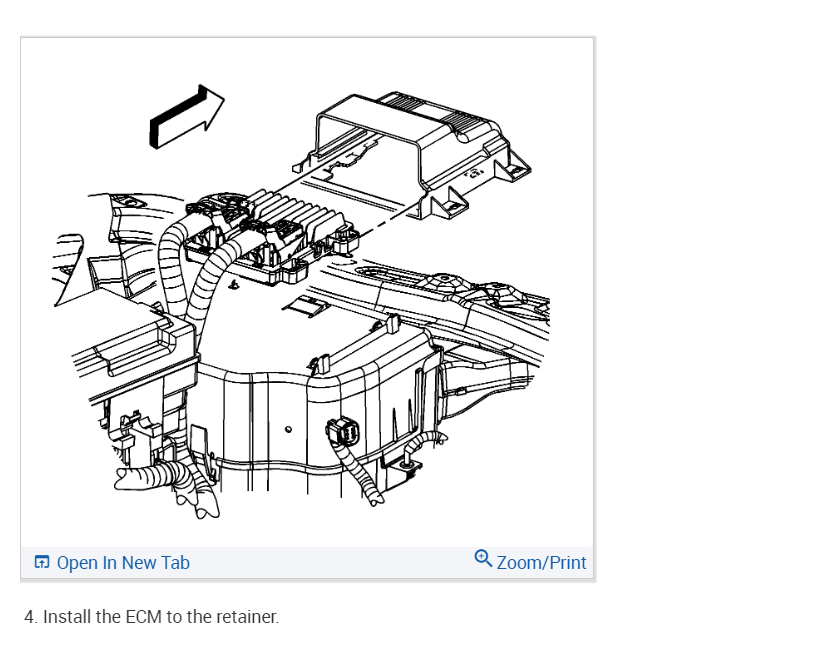 Open In New Tab

Zoom/Print

4. Install the ECM to the retainer.