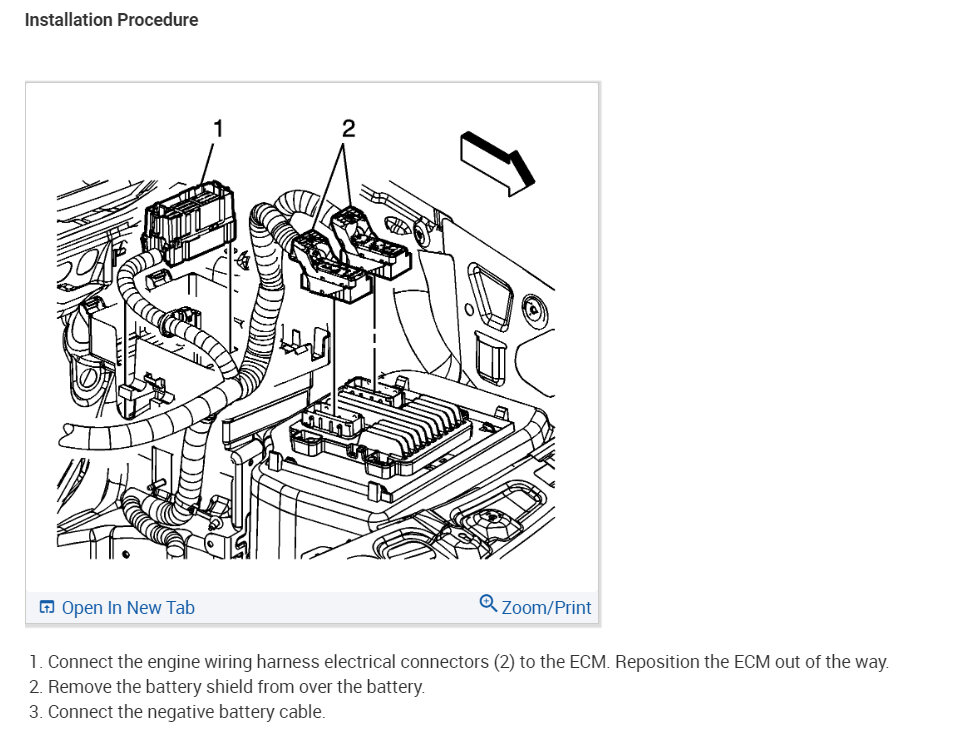 Installation Procedure

1

2

Open In New Tab

Zoom/Print

1. Connect the engine wiring harness electrical connectors (2) to the ECM. Reposition the ECM out of the way.
2. Remove the battery shield from over the battery.
3. Connect the negative battery cable.