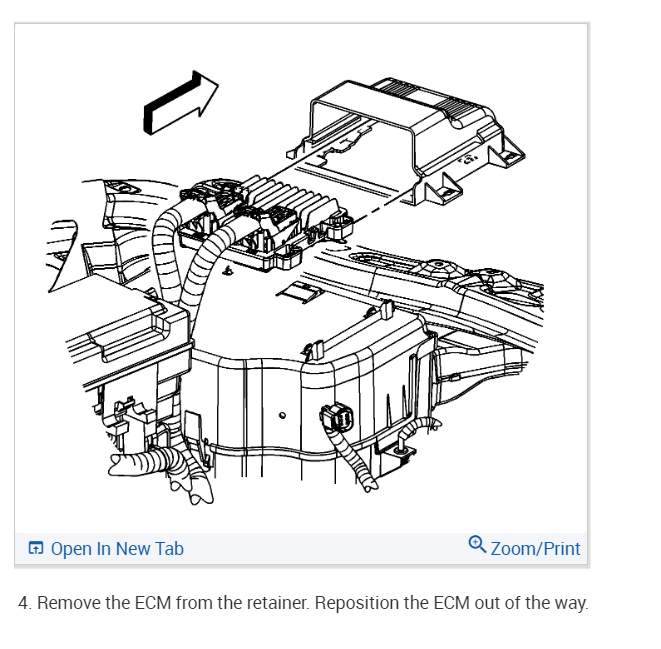 Open In New Tab

Zoom/Print

4. Remove the ECM from the retainer. Reposition the ECM out of the way.